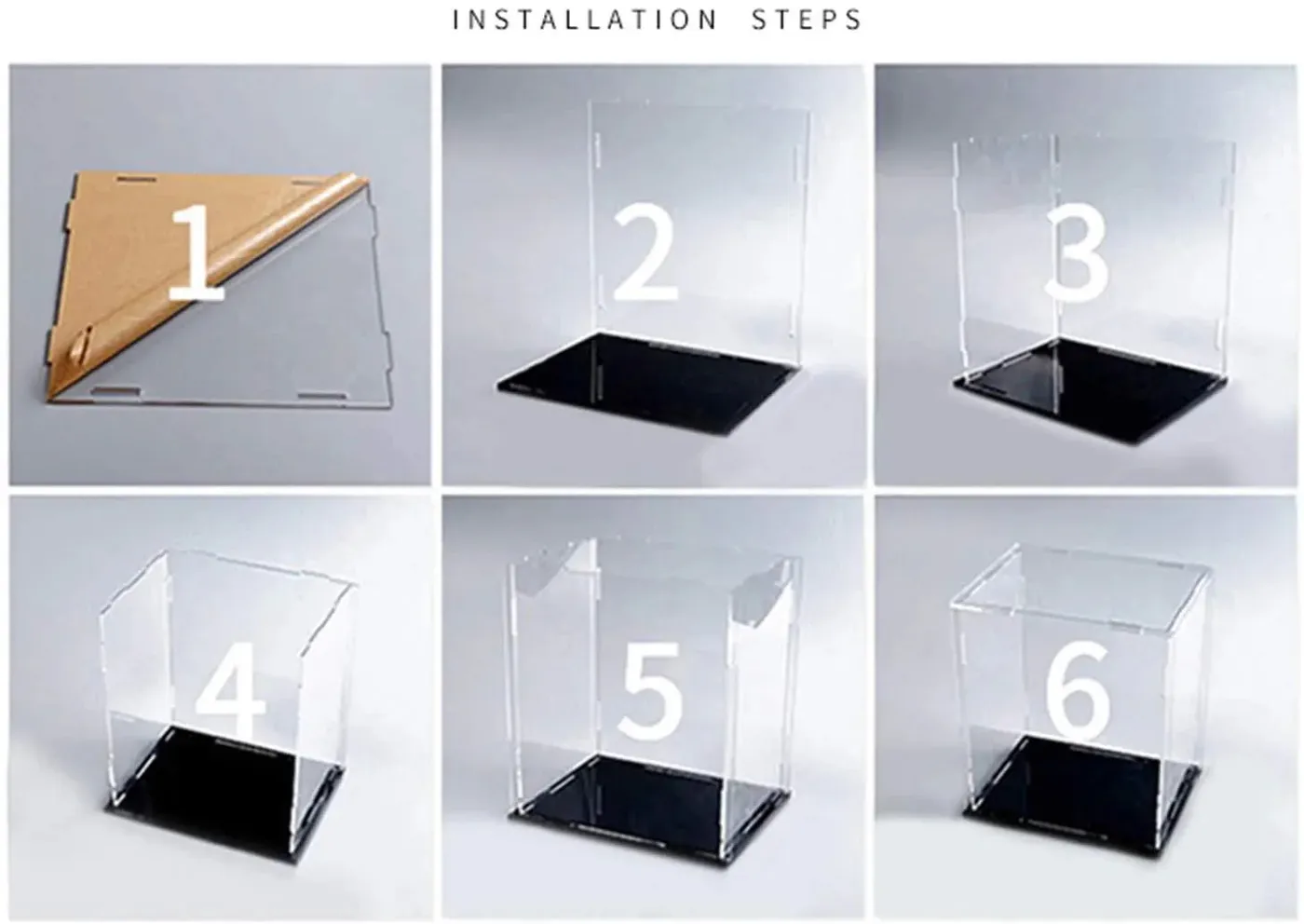 INSTALLATION STEPS

1

2

3

4

5

6